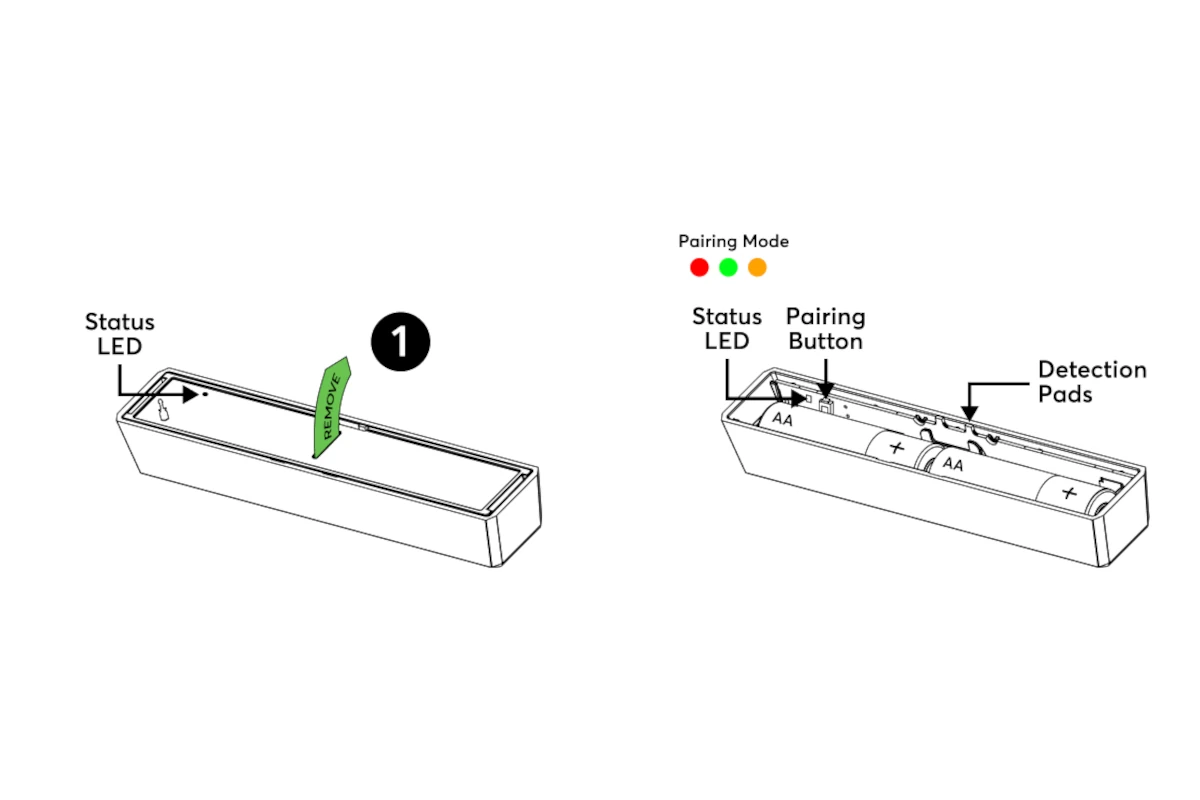 Status LED

1

REMOVE

Pairing Mode

Status LED

Pairing Button

Detection Pads

AA

+

AA

+